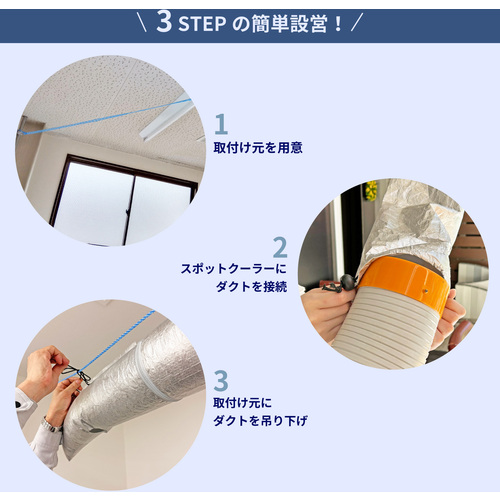 \ 3 STEP の簡単設営！/

1
取付け元を用意

2
スポットクーラーに
ダクトを接続

3
取付け元に
ダクトを吊り下げ